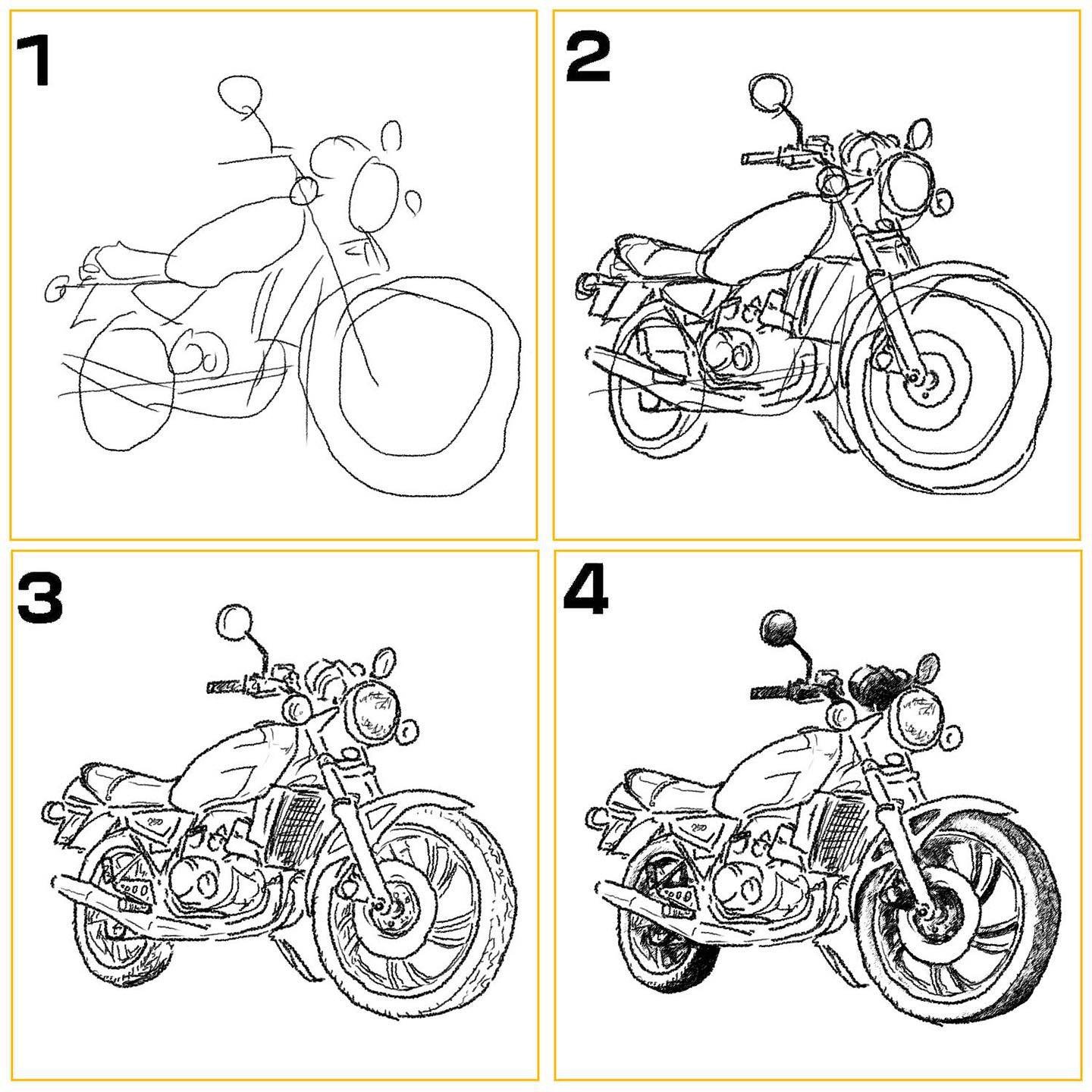 1

2

3

4